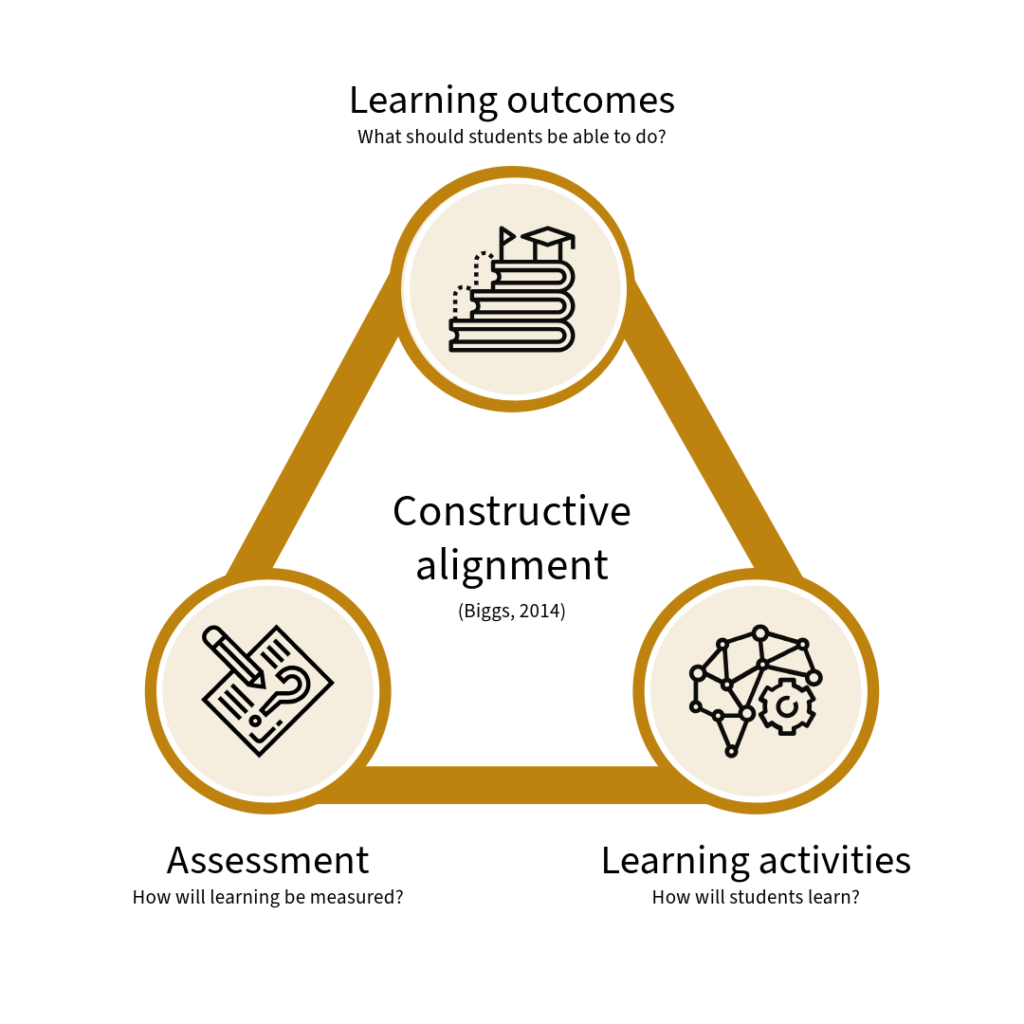 Learning outcomes
What should students be able to do?

Constructive alignment
(Biggs, 2014)

Assessment
How will learning be measured?

Learning activities
How will students learn?